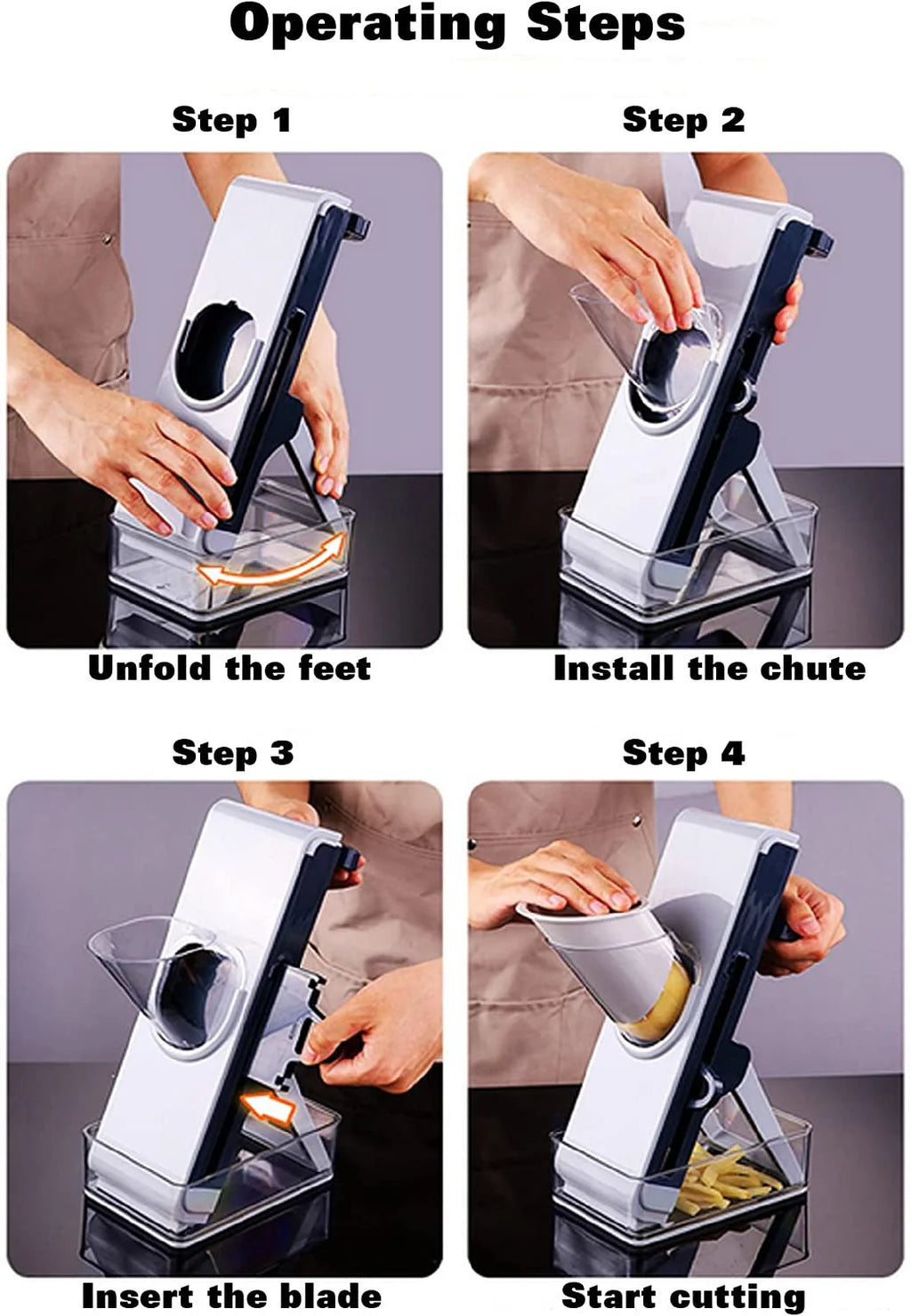 Operating Steps

Step 1

Unfold the feet

Step 2

Install the chute

Step 3

Insert the blade

Step 4

Start cutting