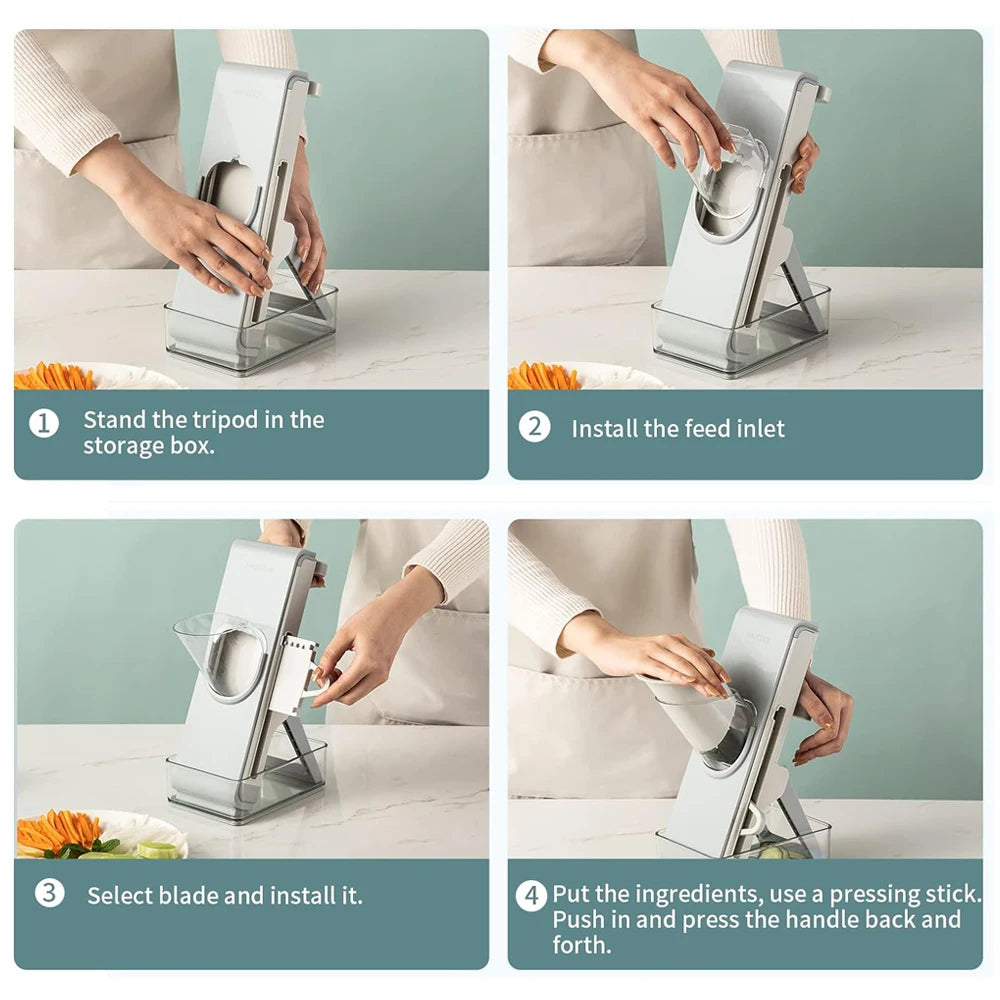 1 Stand the tripod in the storage box.

2 Install the feed inlet

3 Select blade and install it.

4 Put the ingredients, use a pressing stick. Push in and press the handle back and forth.